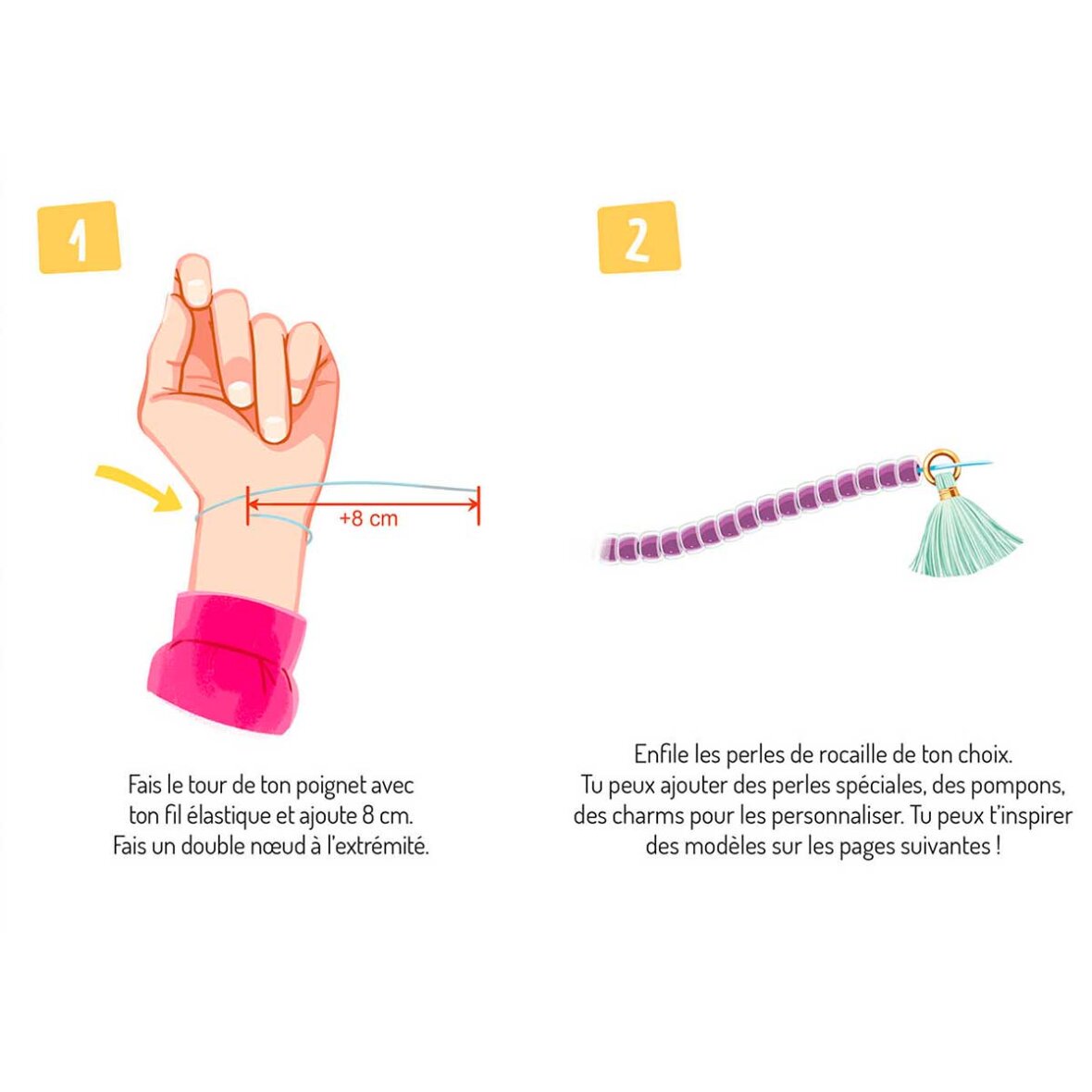 1

+8 cm

Fais le tour de ton poignet avec ton fil élastique et ajoute 8 cm. Fais un double nœud à l'extrémité.

2

Enfile les perles de rocaille de ton choix. Tu peux ajouter des perles spéciales, des pompons, des charms pour les personnaliser. Tu peux t'inspirer des modèles sur les pages suivantes !